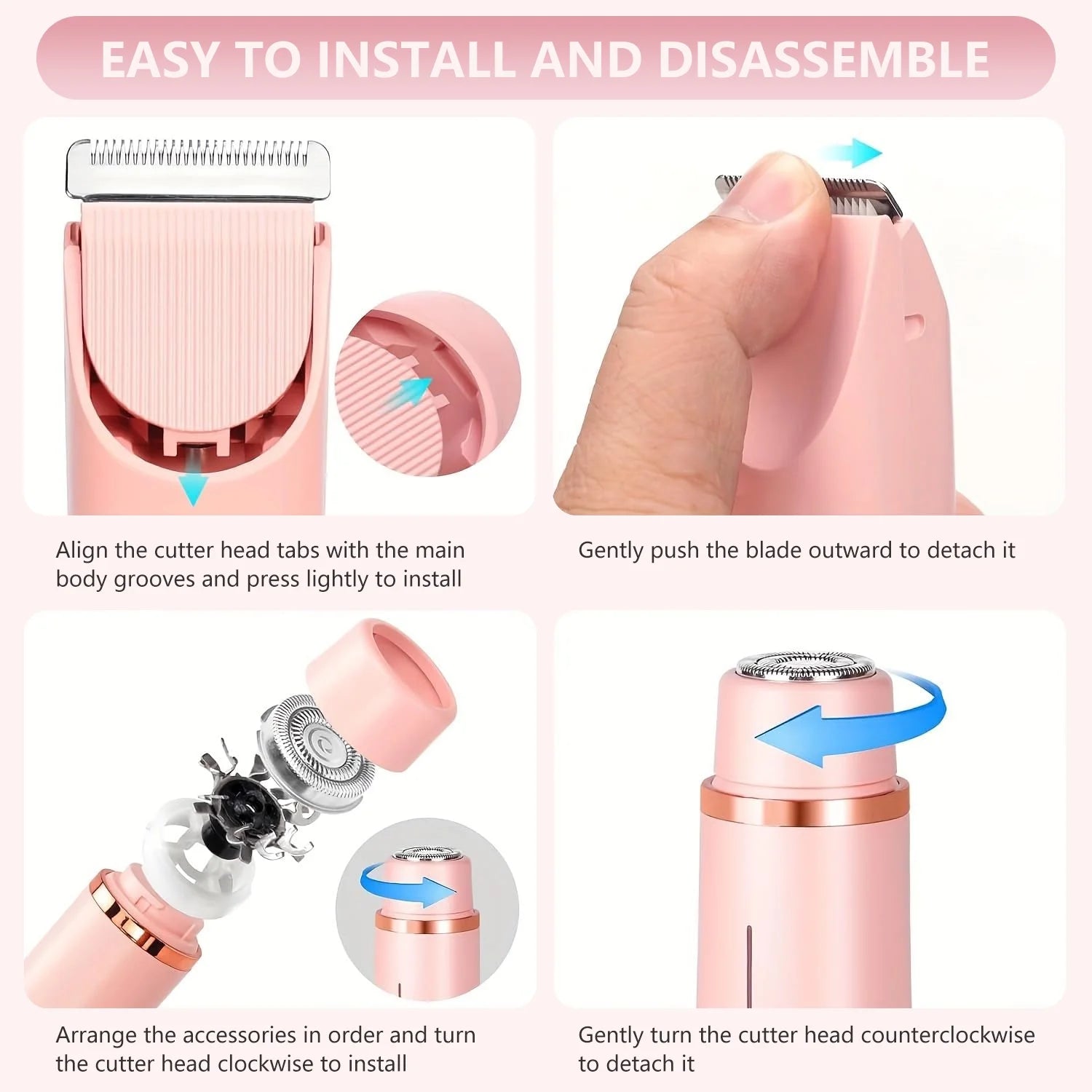 EASY TO INSTALL AND DISASSEMBLE

Align the cutter head tabs with the main body grooves and press lightly to install

Gently push the blade outward to detach it

Arrange the accessories in order and turn the cutter head clockwise to install

Gently turn the cutter head counterclockwise to detach it